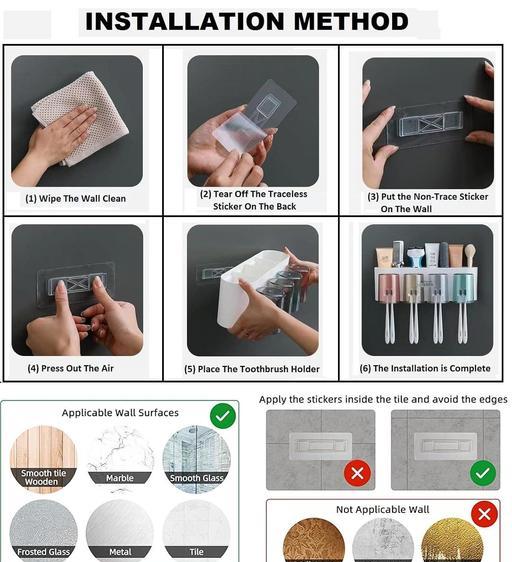 INSTALLATION METHOD

(1) Wipe The Wall Clean

(2) Tear Off The Traceless Sticker On The Back

(3) Put the Non-Trace Sticker On The Wall

(4) Press Out The Air

(5) Place The Toothbrush Holder

(6) The Installation is Complete

Applicable Wall Surfaces

Smooth tile Wooden

Marble

Smooth Glass

Frosted Glass

Metal

Tile

Apply the stickers inside the tile and avoid the edges

Not Applicable Wall