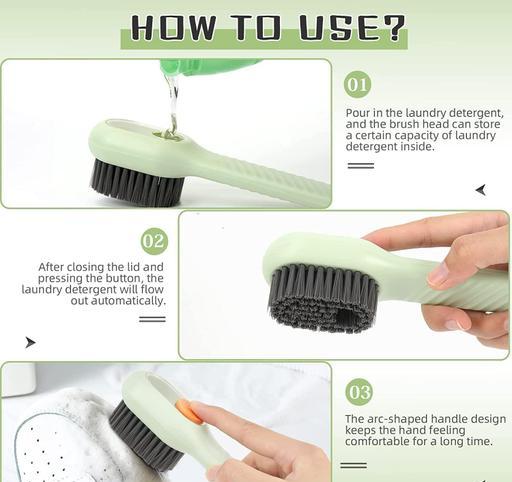 HOW TO USE?

01

Pour in the laundry detergent, and the brush head can store a certain capacity of laundry detergent inside.

02

After closing the lid and pressing the button, the laundry detergent will flow out automatically.

03

The arc-shaped handle design keeps the hand feeling comfortable for a long time.